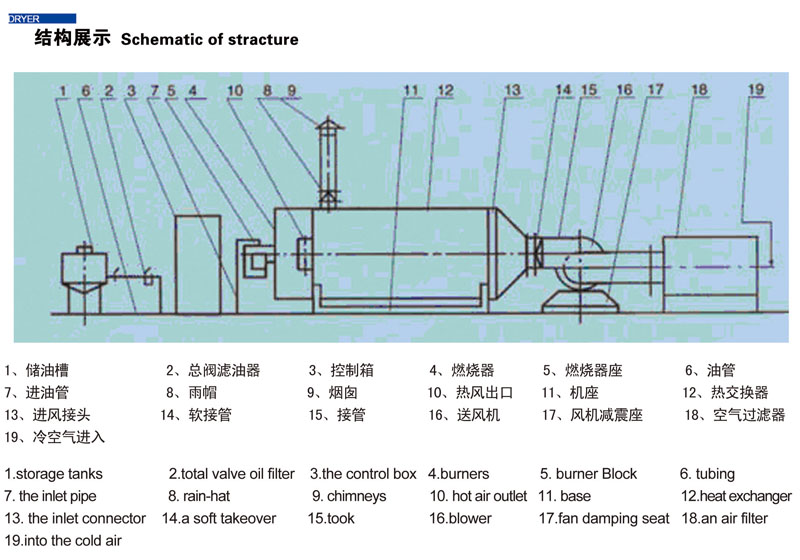 DRYER

结构展示 Schematic of stracture

1 6 2 3 7 5 4 10 8 9 11 12 13 14 15 16 17 18 19

1、储油槽 2、总阀滤油器 3、控制箱 4、燃烧器 5、燃烧器座 6、油管
7、进油管 8、雨帽 9、烟囱 10、热风出口 11、机座 12、热交换器
13、进风接头 14、软接管 15、接管 16、送风机 17、风机减震座 18、空气过滤器
19、冷空气进入

1.storage tanks 2.total valve oil filter 3.the control box 4.burners 5. burner Block 6. tubing
7. the inlet pipe 8. rain-hat 9. chimneys 10. hot air outlet 11. base 12.heat exchanger
13. the inlet connector 14.a soft takeover 15.took 16.blower 17.fan damping seat 18.an air filter
19.into the cold air